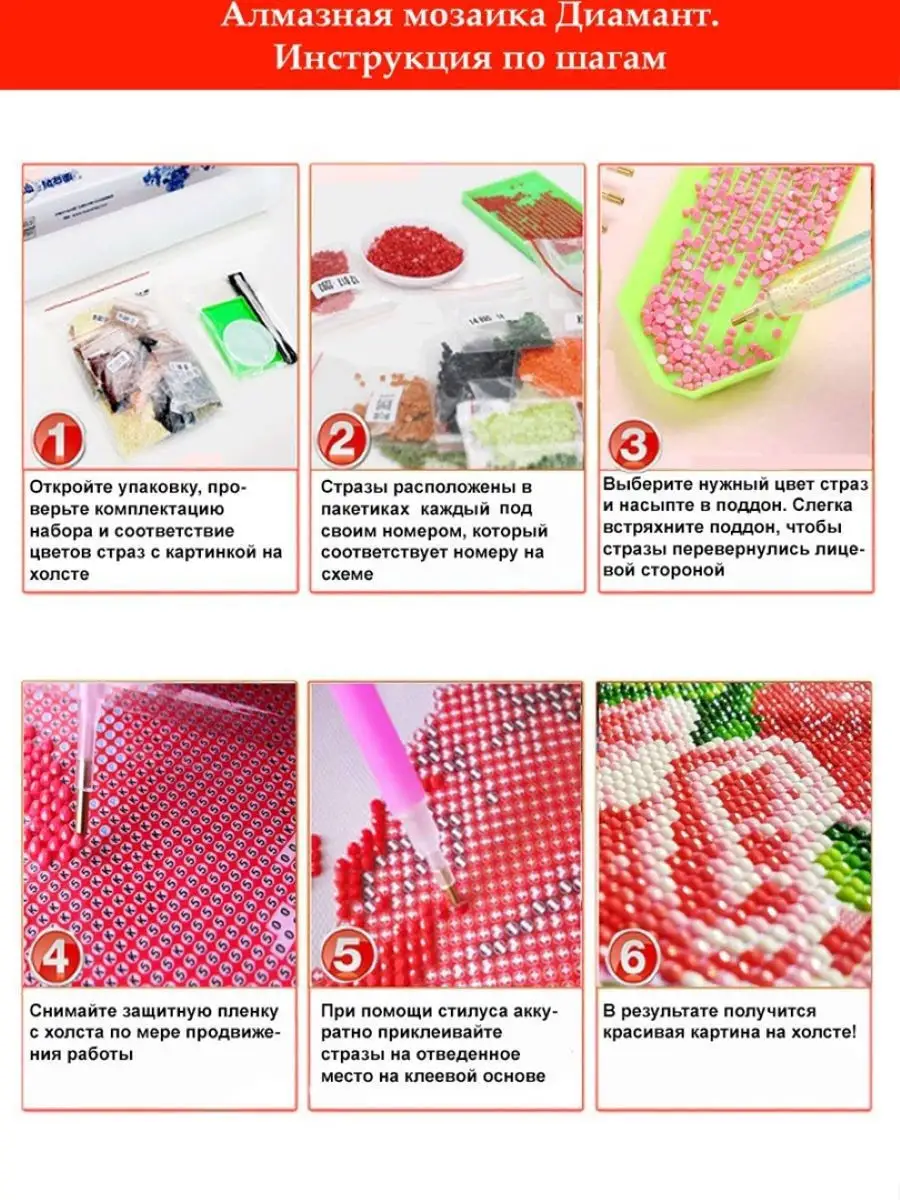 Алмазная мозаика Диамант.
Инструкция по шагам

1

Откройте упаковку, проверьте комплектацию набора и соответствие цветов страз с картинкой на холсте

2

Стразы расположены в пакетиках каждый под своим номером, который соответствует номеру на схеме

3

Выберите нужный цвет страз и насыпте в поддон. Слегка встряхните поддон, чтобы стразы перевернулись лицевой стороной

4

Снимайте защитную пленку с холста по мере продвижения работы

5

При помощи стилуса аккуратно приклеивайте стразы на отведенное место на клеевой основе

6

В результате получится красивая картина на холсте!