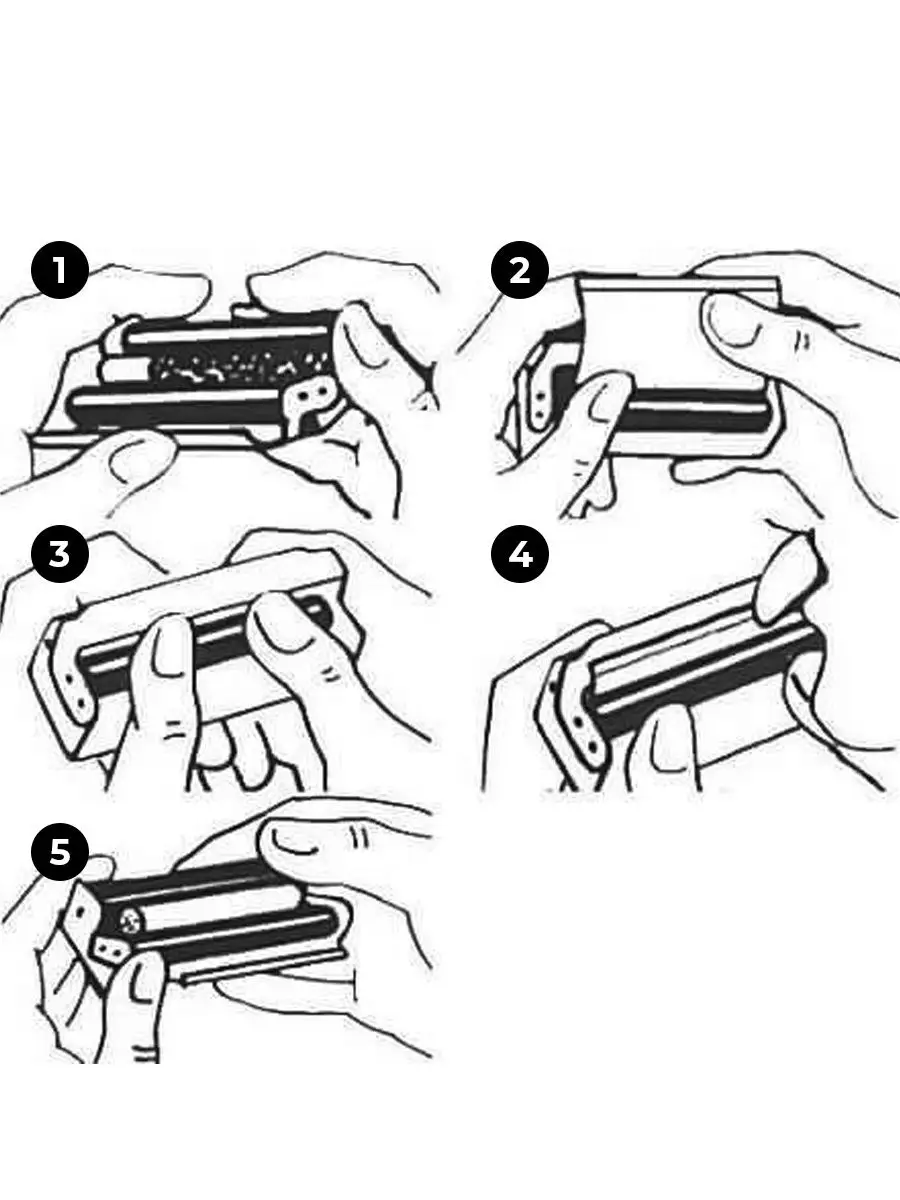 1
2
3
4
5