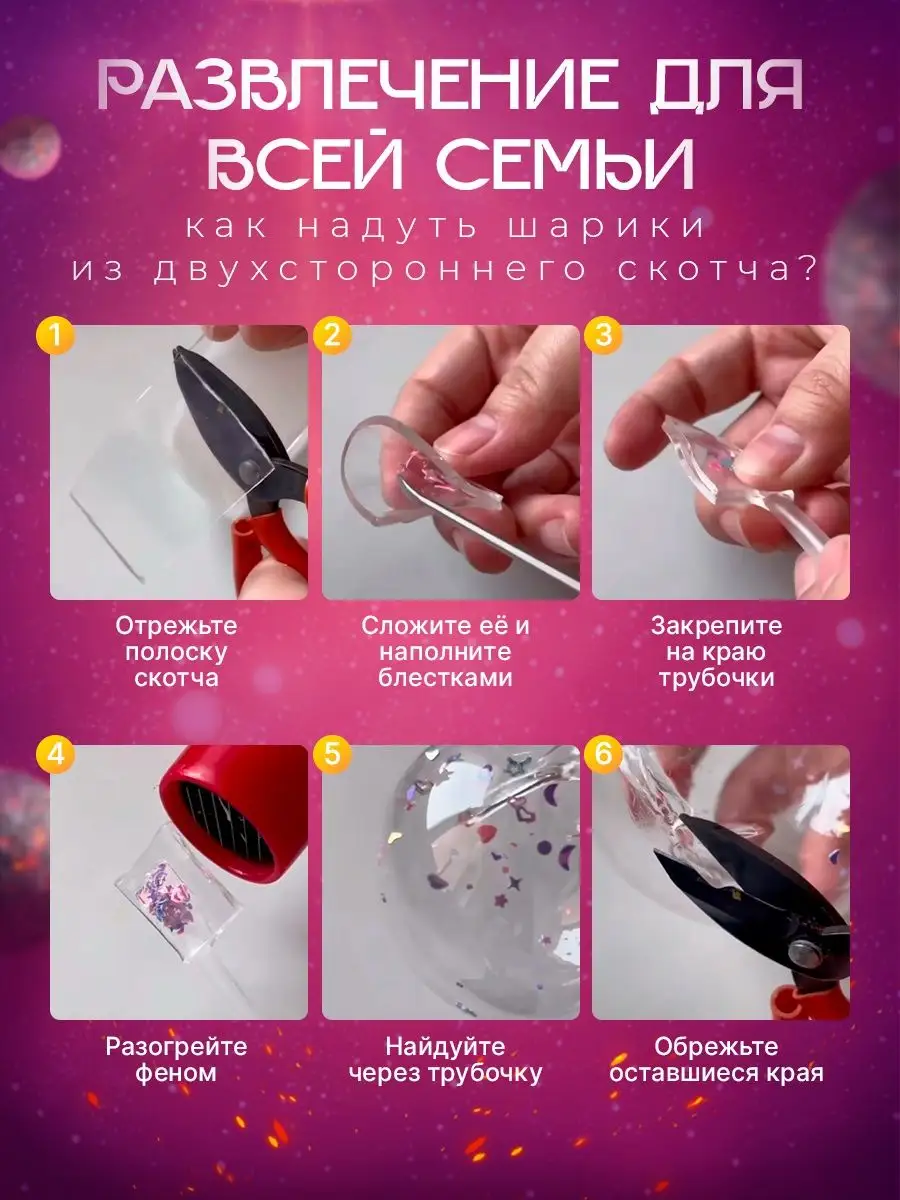 РАЗВЛЕЧЕНИЕ ДЛЯ ВСЕЙ СЕМЬИ
как надуть шарики из двухстороннего скотча?

1
Отрежьте полоску скотча

2
Сложите её и наполните блестками

3
Закрепите на краю трубочки

4
Разогрейте феном

5
Найдуйте через трубочку

6
Обрежьте оставшиеся края