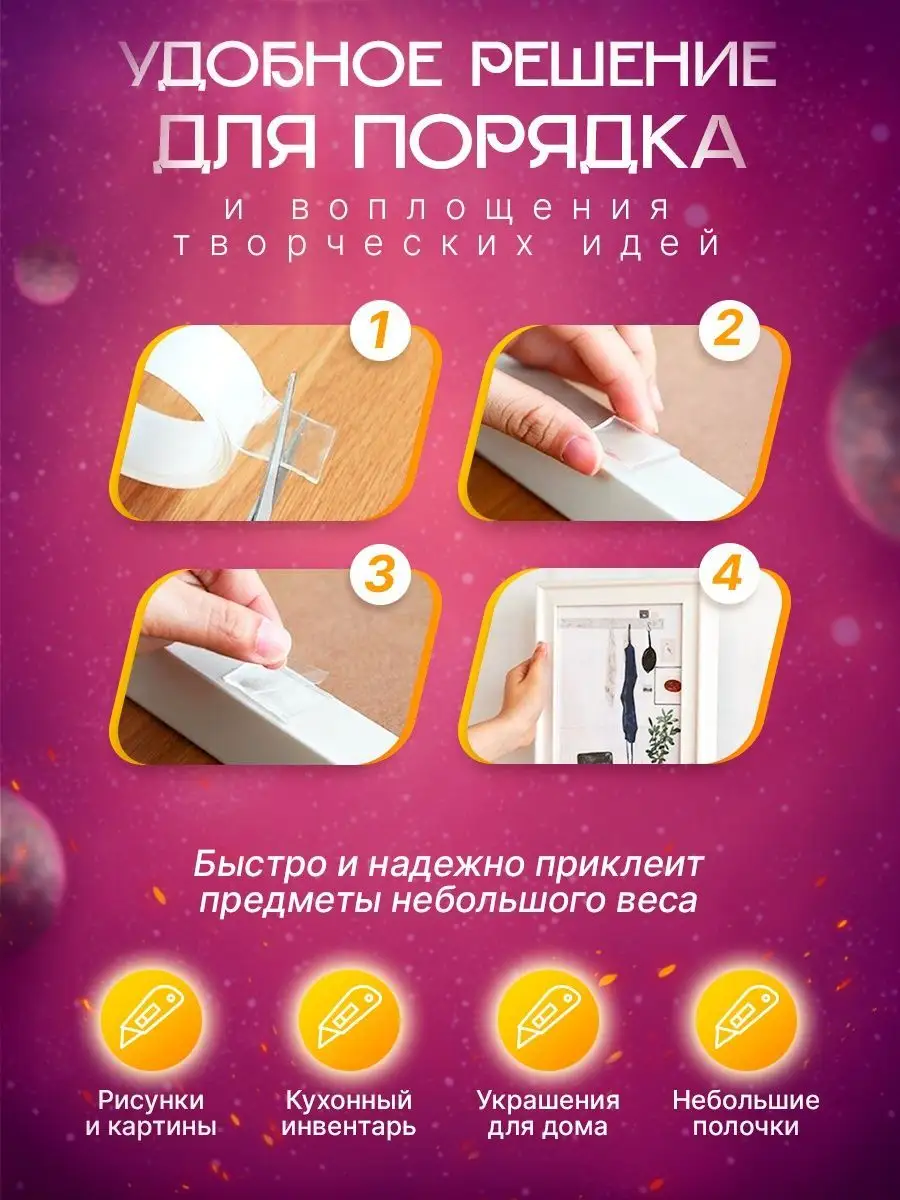 УДОБНОЕ РЕШЕНИЕ
ДЛЯ ПОРЯДКА
и воплощения творческих идей

1

2

3

4

Быстро и надежно приклеит предметы небольшого веса

Рисунки и картины

Кухонный инвентарь

Украшения для дома

Небольшие полочки